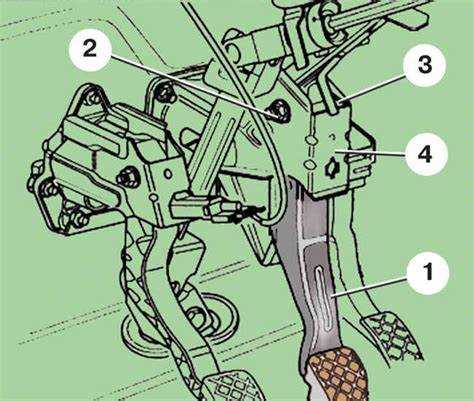 2
3
4
1