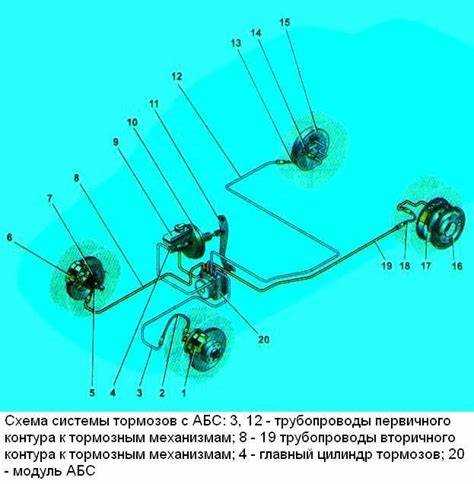 15
14
13
12
11
10
9
8
7
6
19 18 17 16
20
5 4 3 2 1

Схема системы тормозов с АБС: 3, 12 - трубопроводы первичного контура к тормозным механизмам; 8 - 19 трубопроводы вторичного контура к тормозным механизмам; 4 - главный цилиндр тормозов; 20 - модуль АБС